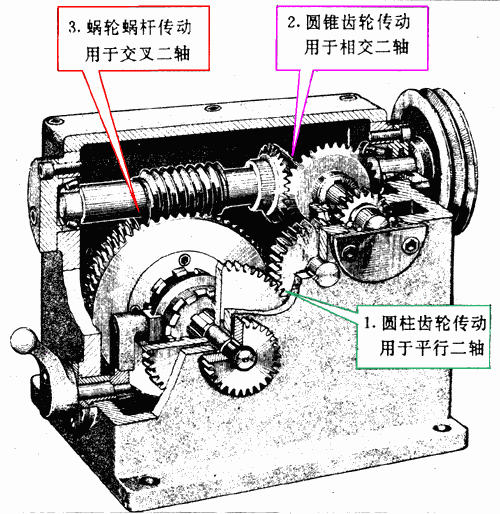 3. 蜗轮蜗杆传动
用于交叉二轴

2. 圆锥齿轮传动
用于相交二轴

1. 圆柱齿轮传动
用于平行二轴